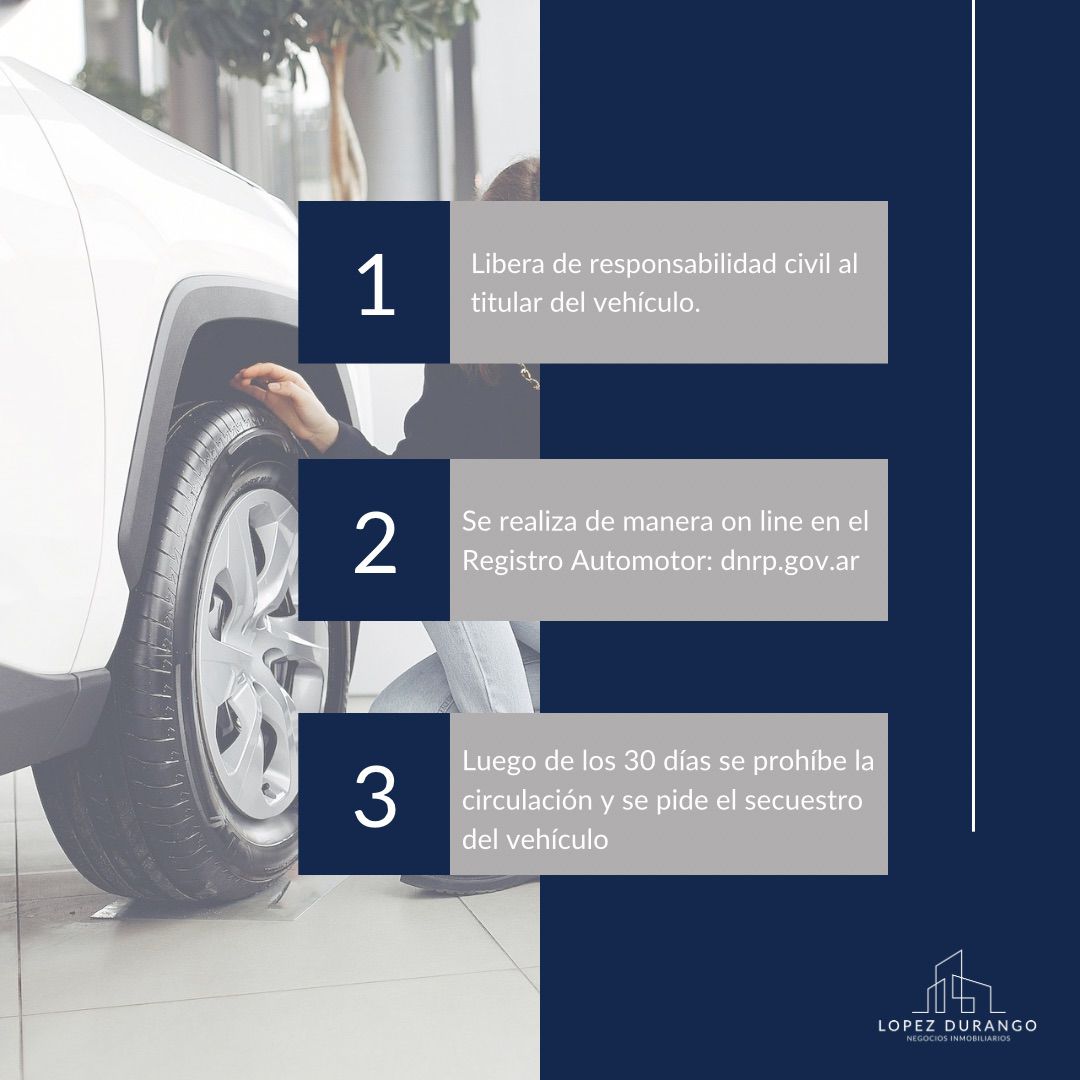 1

Libera de responsabilidad civil al titular del vehículo.

2

Se realiza de manera on line en el Registro Automotor: dnrp.gov.ar

3

Luego de los 30 días se prohíbe la circulación y se pide el secuestro del vehículo

LOPEZ DURANGO
NEGOCIOS INMOBILIARIOS