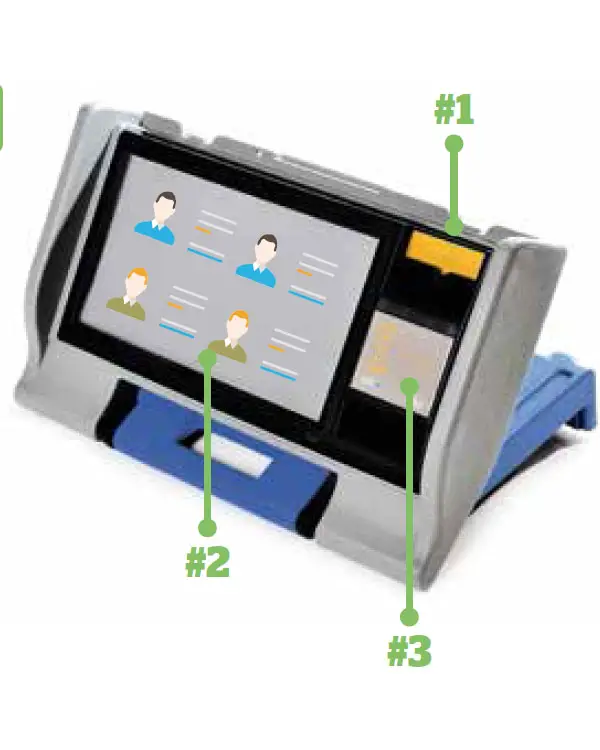 #1

#2

#3